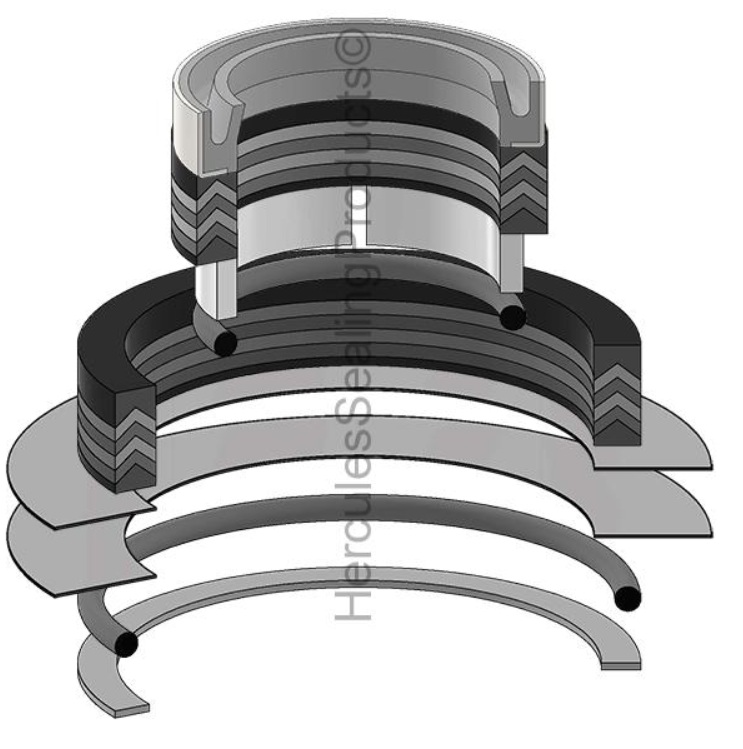 HerculesSealingProducts©